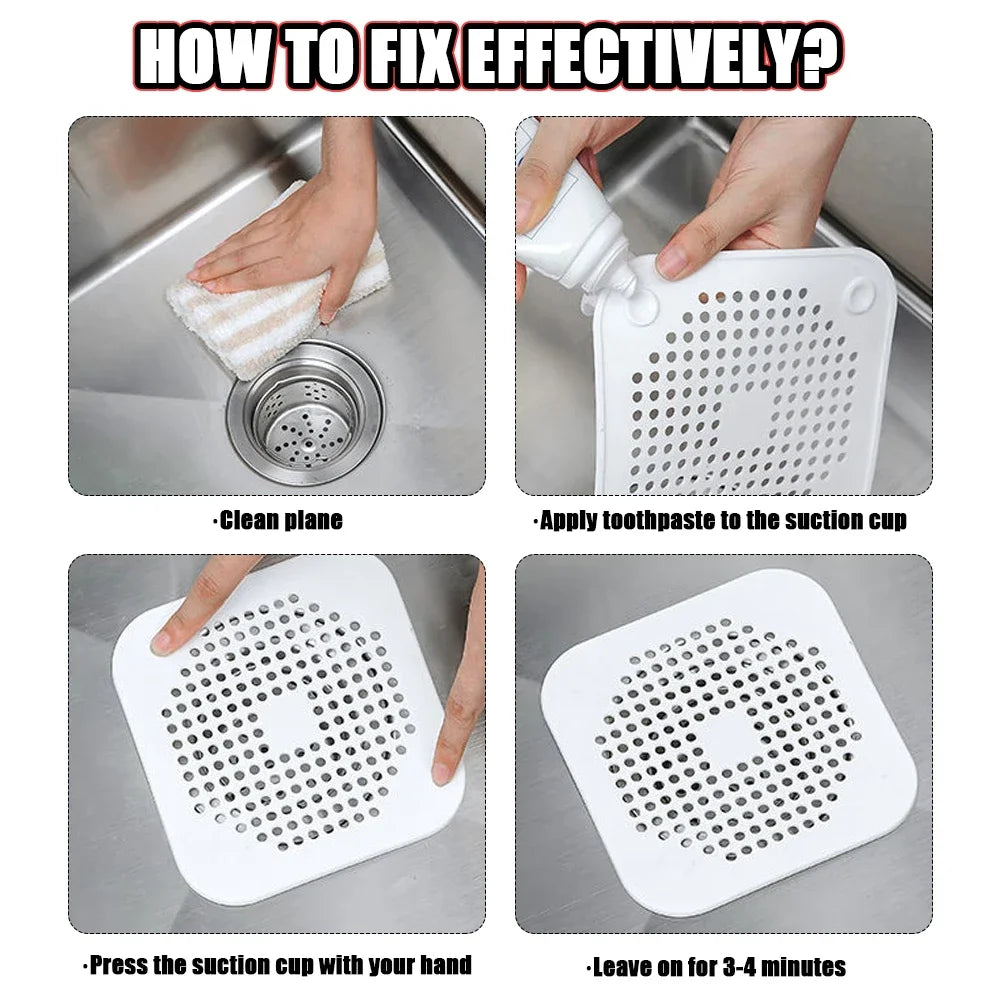 HOW TO FIX EFFECTIVELY?

·Clean plane

·Apply toothpaste to the suction cup

·Press the suction cup with your hand

·Leave on for 3-4 minutes